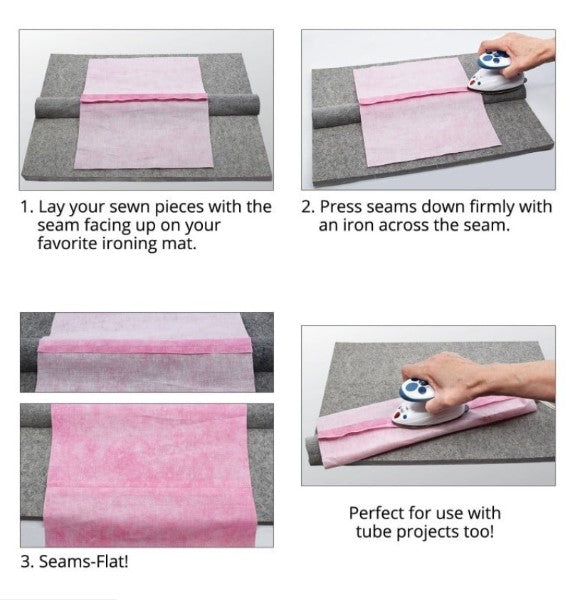 1. Lay your sewn pieces with the seam facing up on your favorite ironing mat.

2. Press seams down firmly with an iron across the seam.

3. Seams-Flat!

Perfect for use with tube projects too!