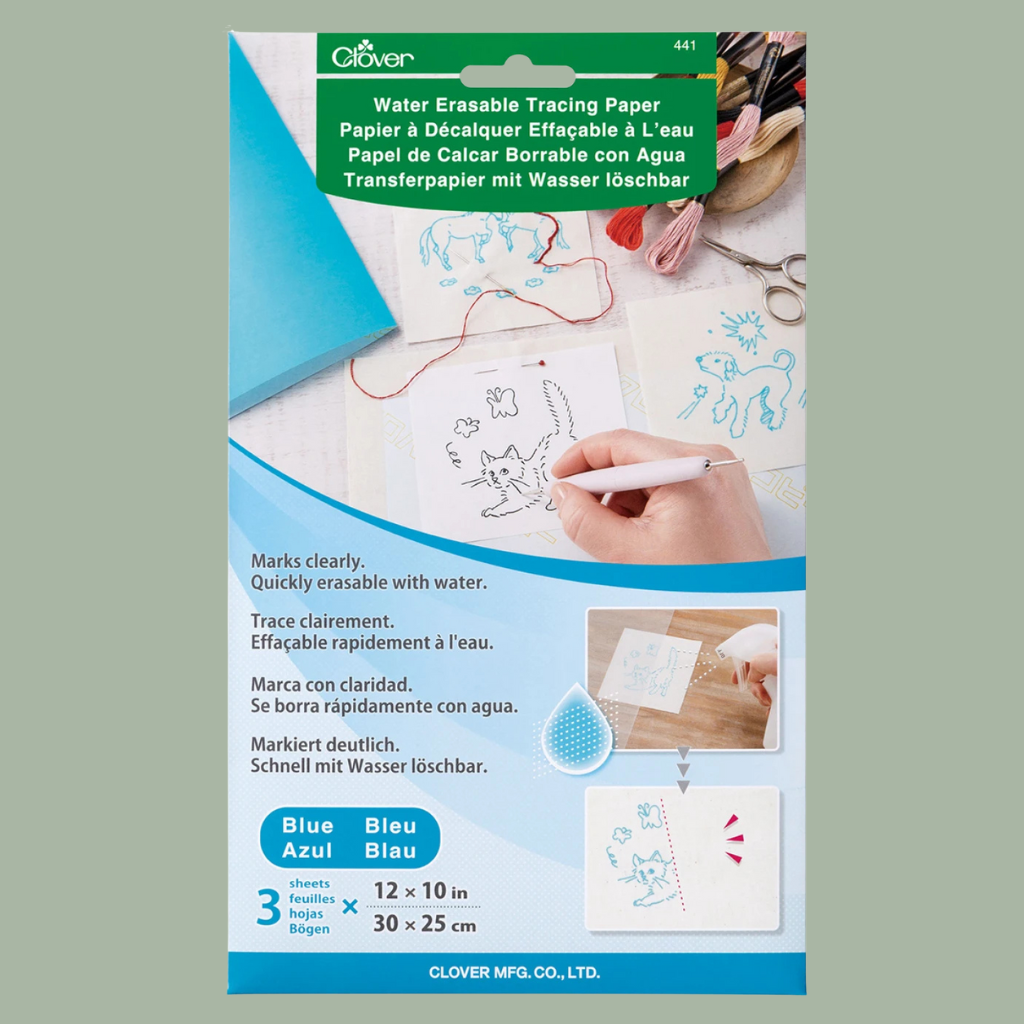 Clover

441

Water Erasable Tracing Paper
Papier à Décalquer Effaçable à L'eau
Papel de Calcar Borrable con Agua
Transferpapier mit Wasser löschbar

Marks clearly.
Quickly erasable with water.

Trace clairement.
Effaçable rapidement à l'eau.

Marca con claridad.
Se borra rápidamente con agua.

Markiert deutlich.
Schnell mit Wasser löschbar.

Blue Bleu
Azul Blau

3 sheets feuilles hojas Bögen × 12 × 10 in
30 × 25 cm

CLOVER MFG. CO., LTD.